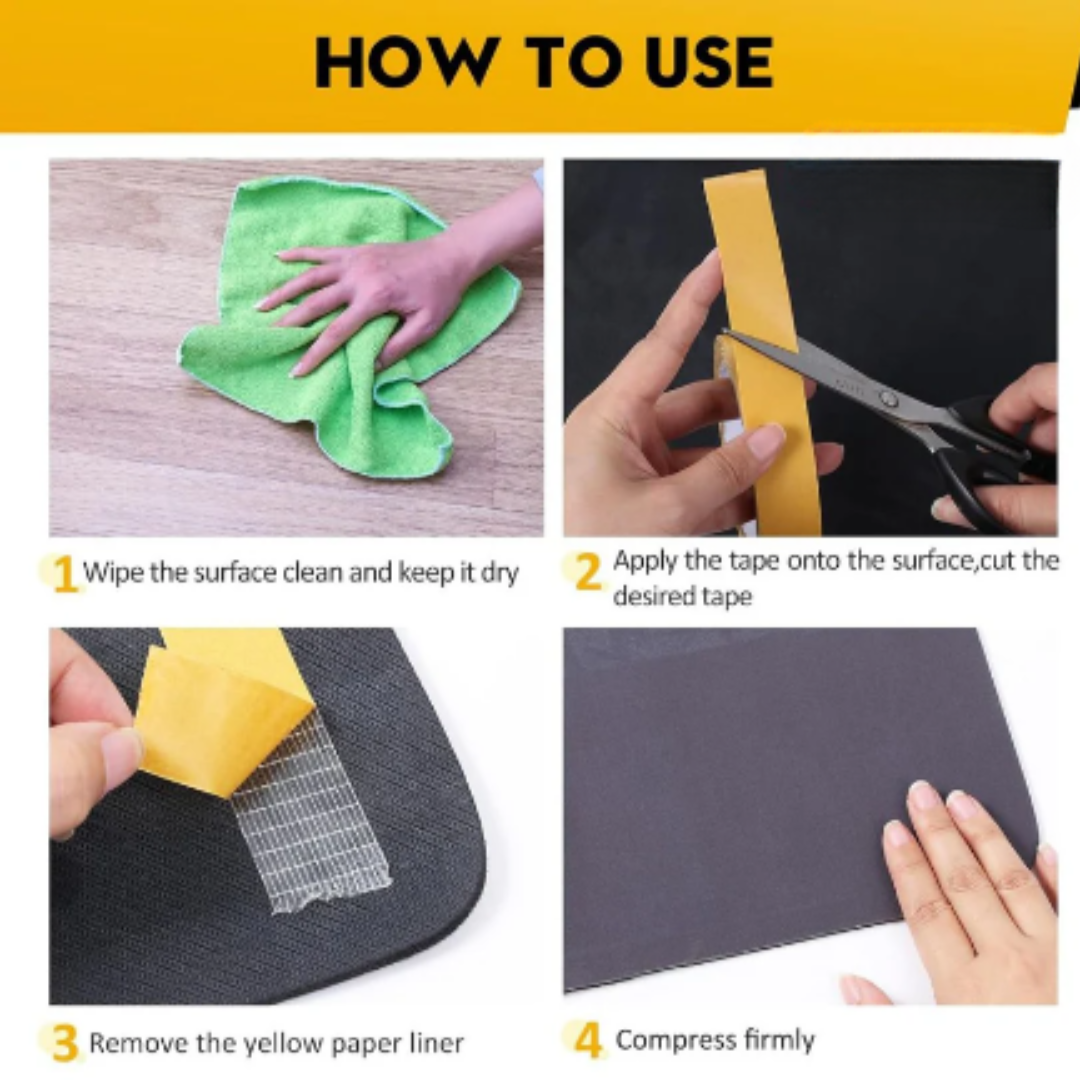 HOW TO USE

1 Wipe the surface clean and keep it dry

2 Apply the tape onto the surface,cut the desired tape

3 Remove the yellow paper liner

4 Compress firmly