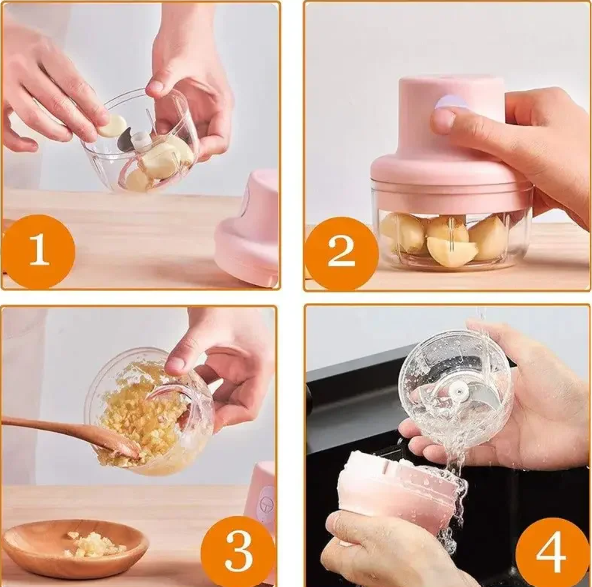 1

2

3

4