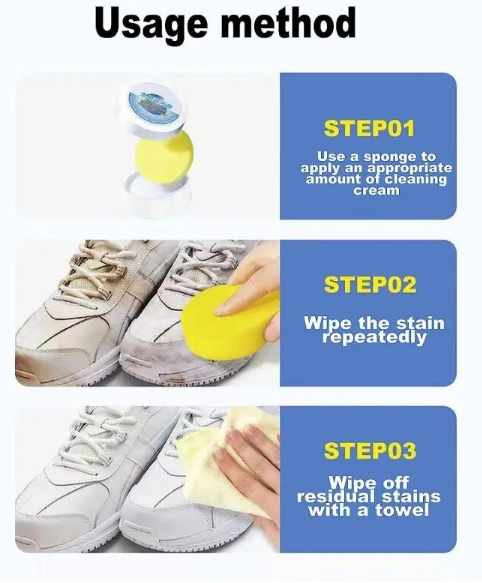 Usage method

STEP01

Use a sponge to apply an appropriate amount of cleaning cream

STEP02

Wipe the stain repeatedly

STEP03

Wipe off residual stains with a towel