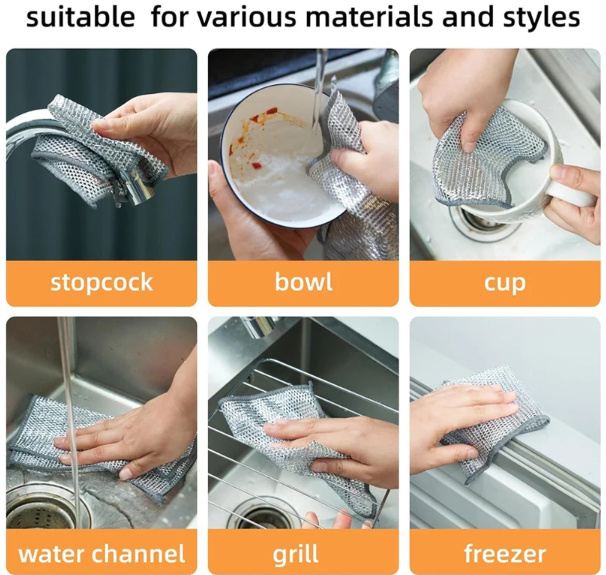 suitable for various materials and styles

stopcock

bowl

cup

water channel

grill

freezer