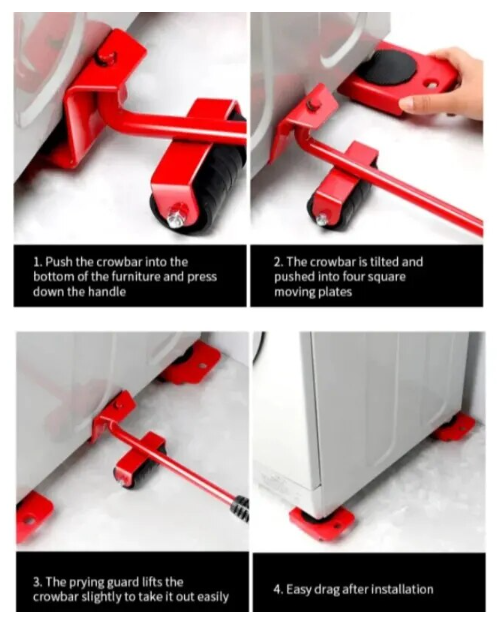 1. Push the crowbar into the bottom of the furniture and press down the handle

2. The crowbar is tilted and pushed into four square moving plates

3. The prying guard lifts the crowbar slightly to take it out easily

4. Easy drag after installation