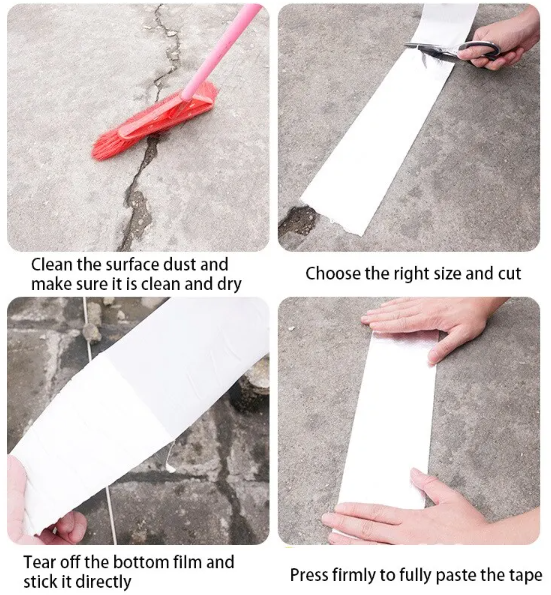 Clean the surface dust and make sure it is clean and dry

Choose the right size and cut

Tear off the bottom film and stick it directly

Press firmly to fully paste the tape