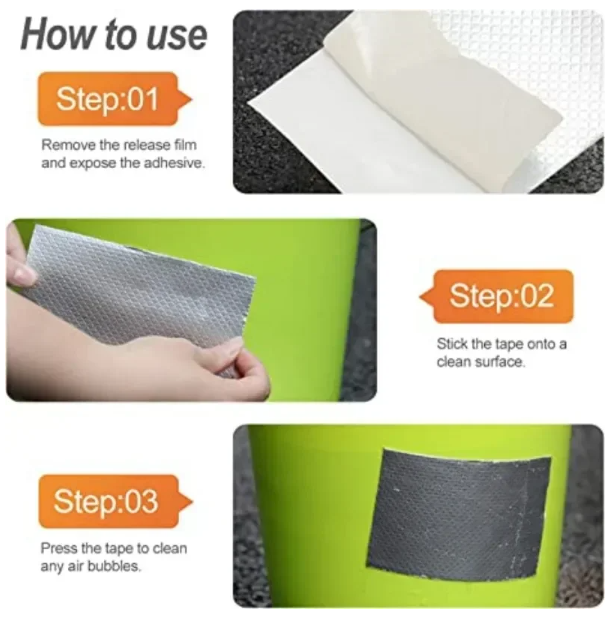 How to use

Step:01

Remove the release film and expose the adhesive.

Step:02

Stick the tape onto a clean surface.

Step:03

Press the tape to clean any air bubbles.