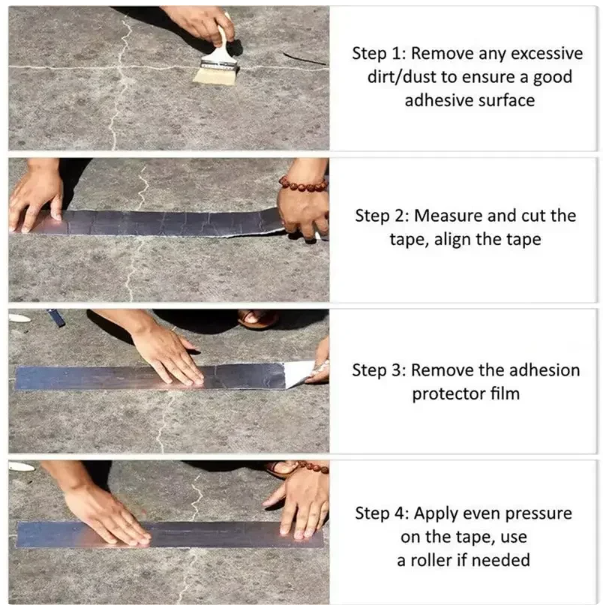 Step 1: Remove any excessive dirt/dust to ensure a good adhesive surface

Step 2: Measure and cut the tape, align the tape

Step 3: Remove the adhesion protector film

Step 4: Apply even pressure on the tape, use a roller if needed