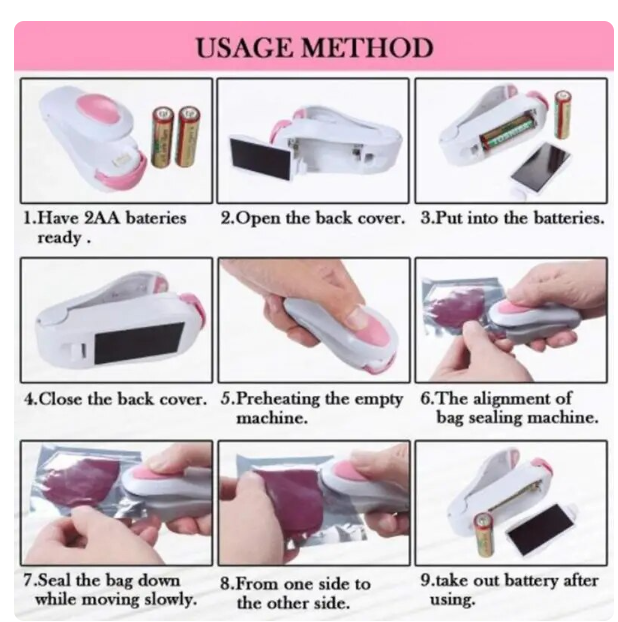 USAGE METHOD

1.Have 2AA bateries ready .

2.Open the back cover.

3.Put into the batteries.

4.Close the back cover.

5.Preheating the empty machine.

6.The alignment of bag sealing machine.

7.Seal the bag down while moving slowly.

8.From one side to the other side.

9.take out battery after using.