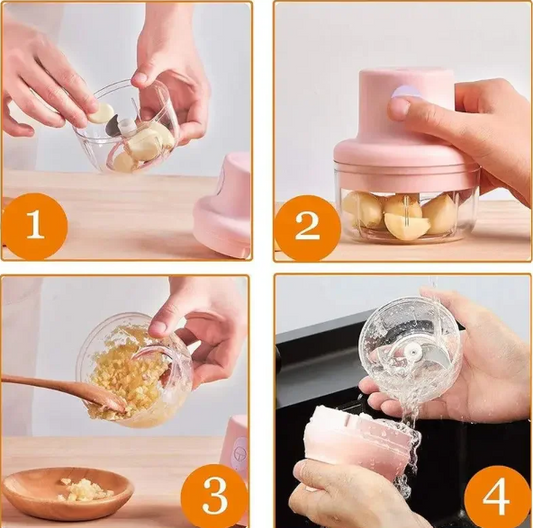 1

2

3

4