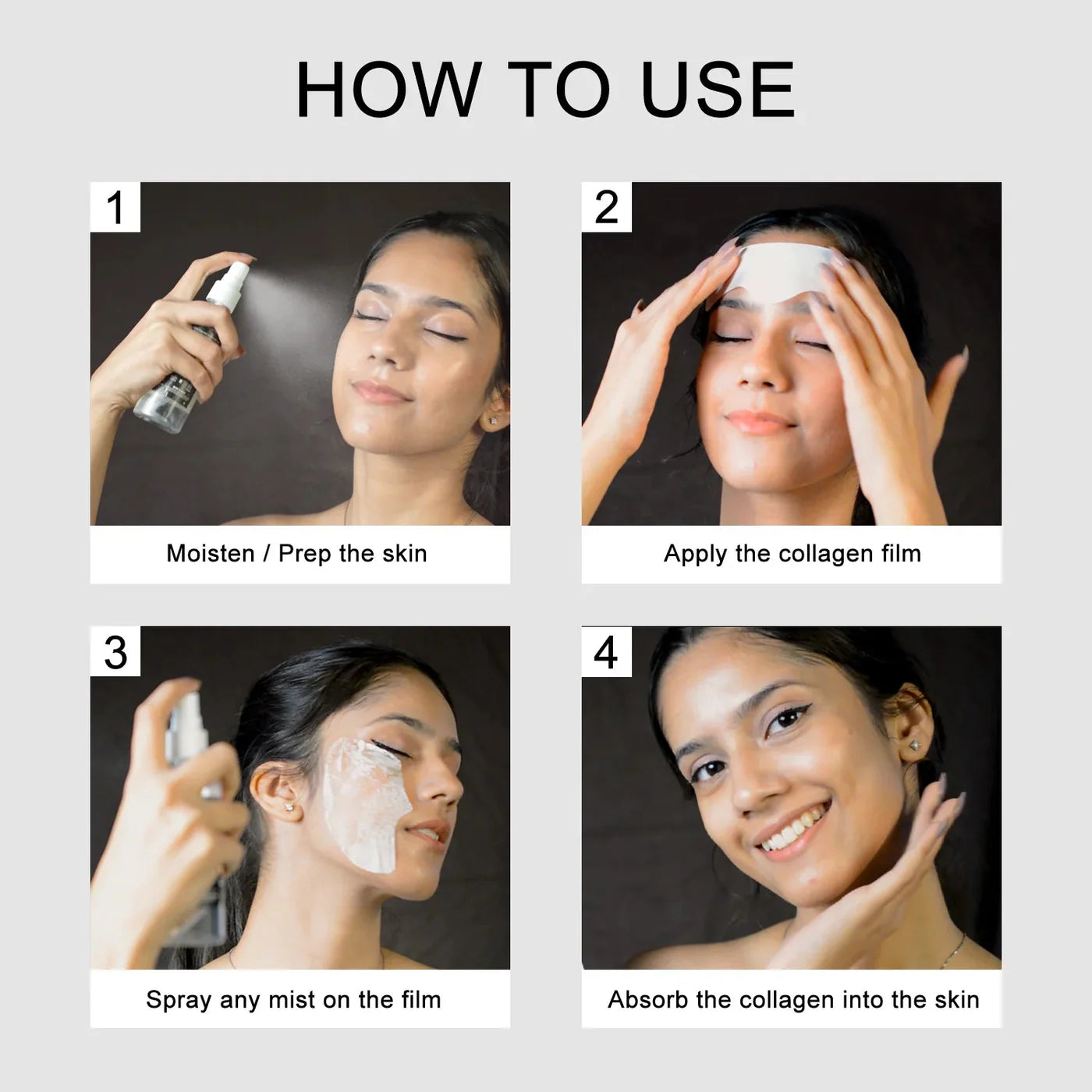 HOW TO USE

1

Moisten / Prep the skin

2

Apply the collagen film

3

Spray any mist on the film

4

Absorb the collagen into the skin